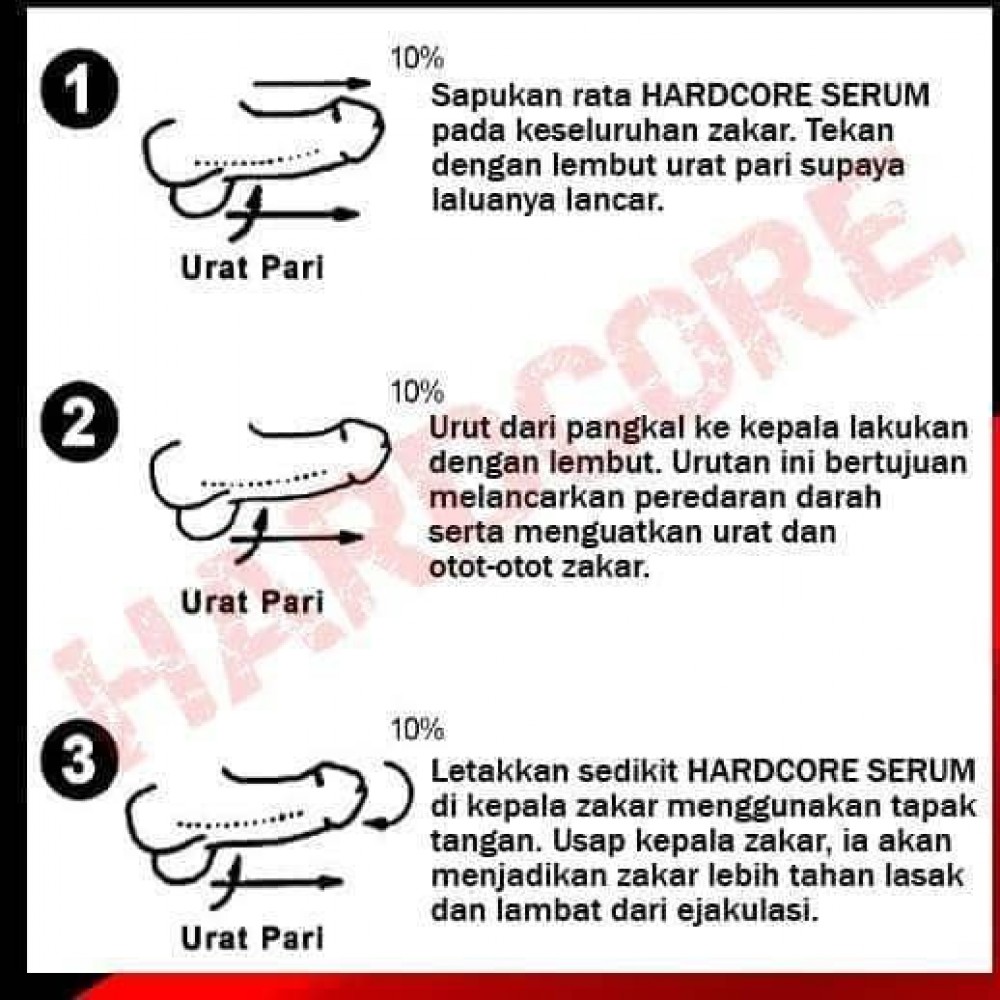 1

10%

Sapukan rata HARDCORE SERUM pada keseluruhan zakar. Tekan dengan lembut urat pari supaya laluanya lancar.

Urat Pari

2

10%

Urut dari pangkal ke kepala lakukan dengan lembut. Urutan ini bertujuan melancarkan peredaran darah serta menguatkan urat dan otot-otot zakar.

Urat Pari

3

10%

Letakkan sedikit HARDCORE SERUM di kepala zakar menggunakan tapak tangan. Usap kepala zakar, ia akan menjadikan zakar lebih tahan lasak dan lambat dari ejakulasi.

Urat Pari

HARDCORE