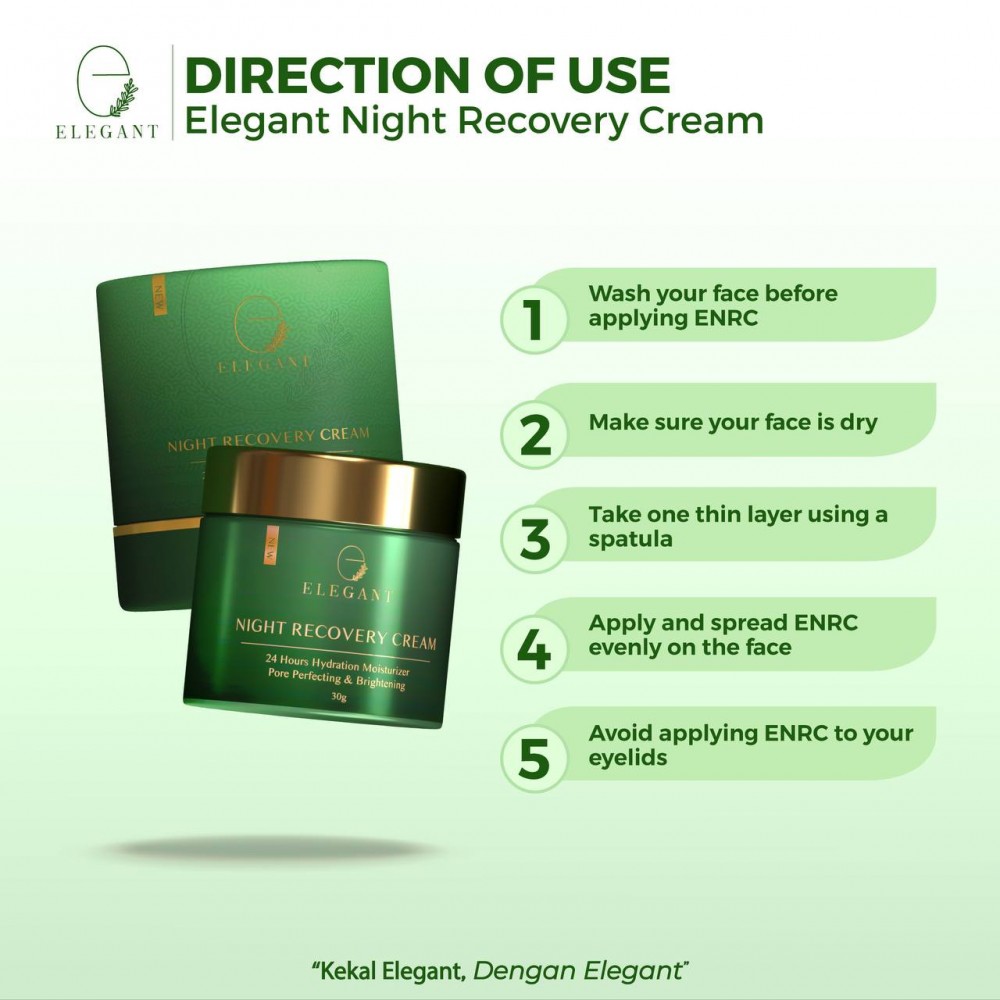 ELEGANT

DIRECTION OF USE
Elegant Night Recovery Cream

NEW
ELEGANT
NIGHT RECOVERY CREAM

NEW
ELEGANT
NIGHT RECOVERY CREAM
24 Hours Hydration Moisturizer
Pore Perfecting & Brightening
30g

1 Wash your face before applying ENRC

2 Make sure your face is dry

3 Take one thin layer using a spatula

4 Apply and spread ENRC evenly on the face

5 Avoid applying ENRC to your eyelids

"Kekal Elegant, Dengan Elegant"